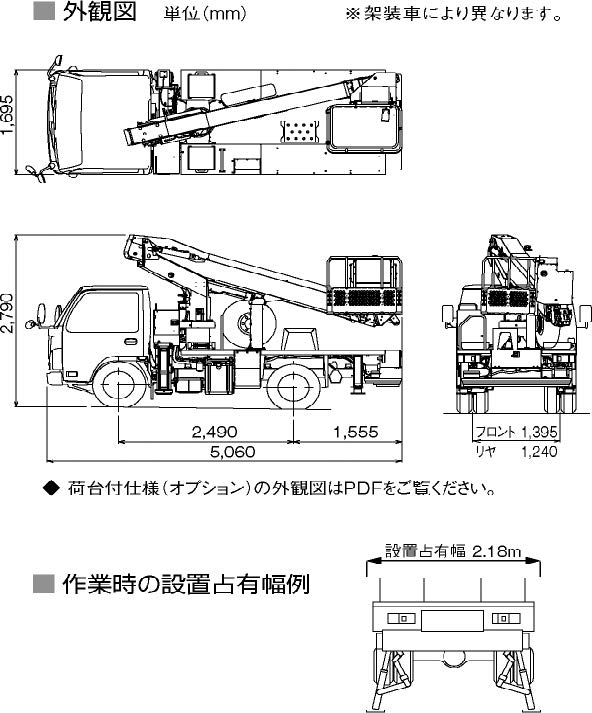 ■ 外観図　単位(mm)　※架装車により異なります。

1,695

2,790

2,490　1,555
5,060

フロント 1,395
リヤ 1,240

◆ 荷台付仕様(オプション)の外観図はPDFをご覧ください。

■ 作業時の設置占有幅例

設置占有幅 2.18m